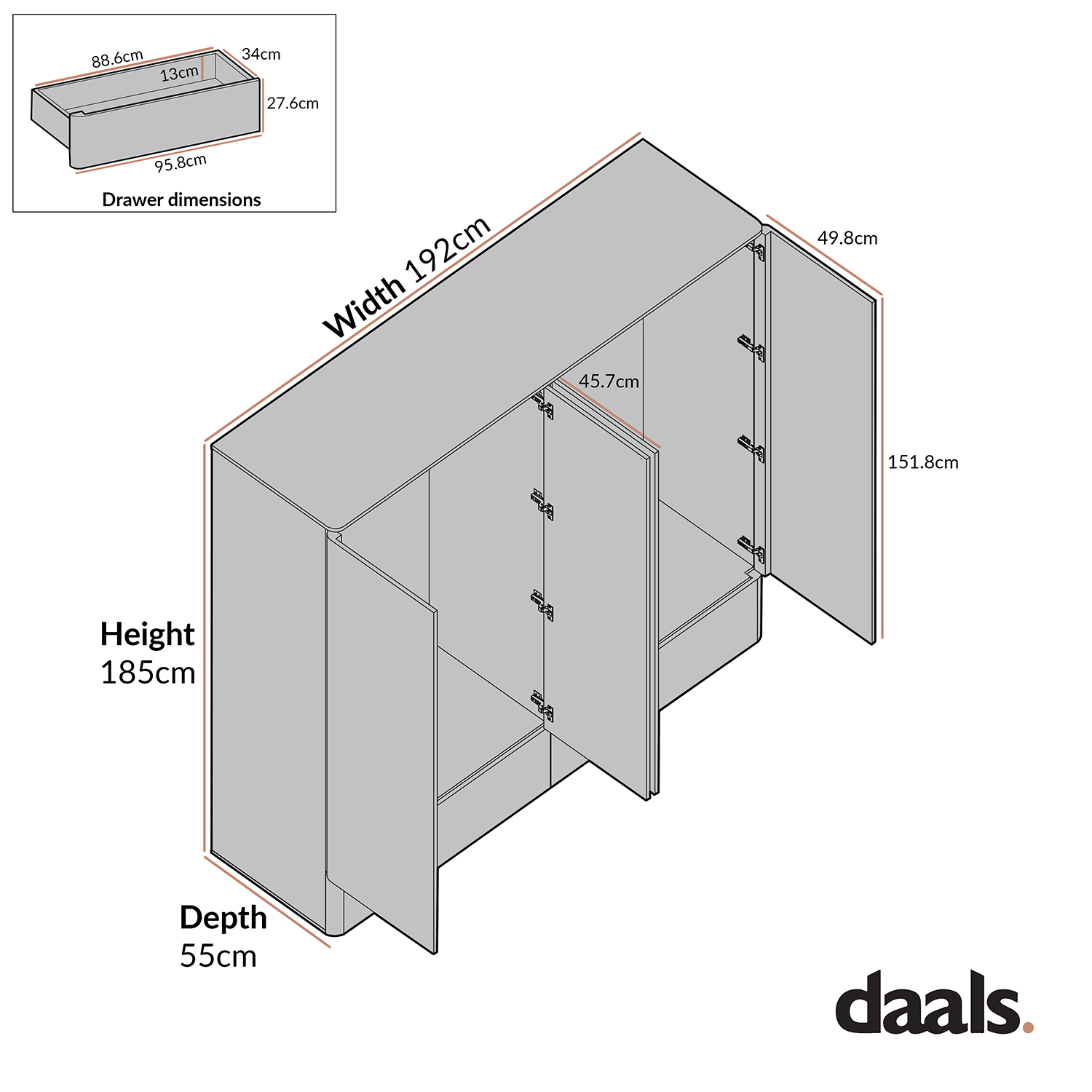 88.6cm
34cm
13cm
27.6cm
95.8cm
Drawer dimensions

Width 192cm

49.8cm

45.7cm

151.8cm

Height
185cm

Depth
55cm

daals.