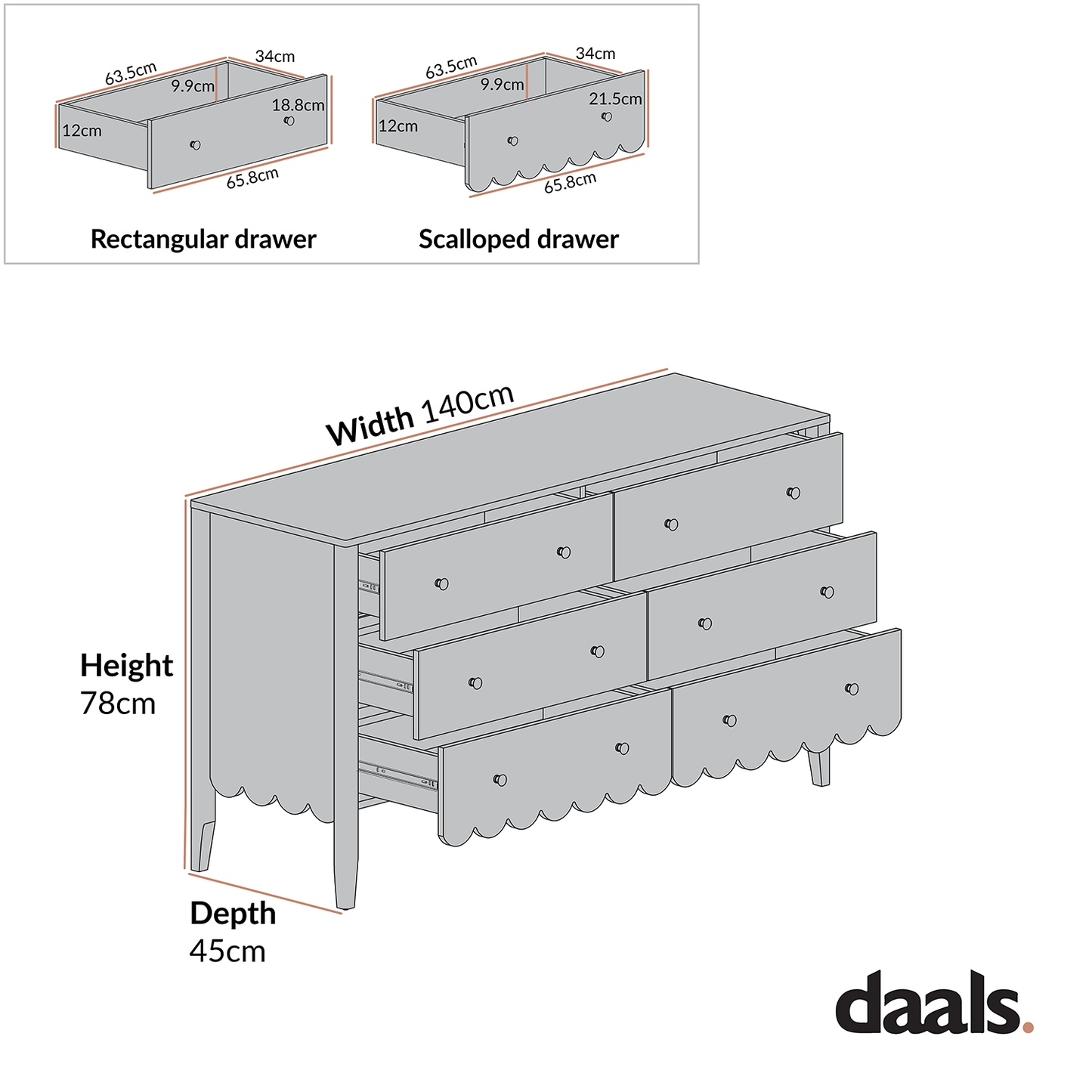 63.5cm
34cm
9.9cm
18.8cm
12cm
65.8cm

Rectangular drawer

63.5cm
34cm
9.9cm
21.5cm
12cm
65.8cm

Scalloped drawer

Width 140cm

Height
78cm

Depth
45cm

daals.