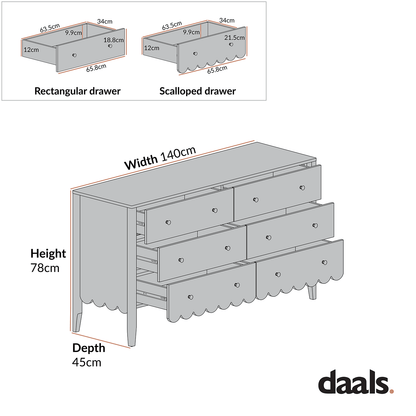 63.5cm
34cm
9.9cm
18.8cm
12cm
65.8cm
Rectangular drawer

63.5cm
34cm
9.9cm
21.5cm
12cm
65.8cm
Scalloped drawer

Width 140cm

Height
78cm

Depth
45cm

daals.