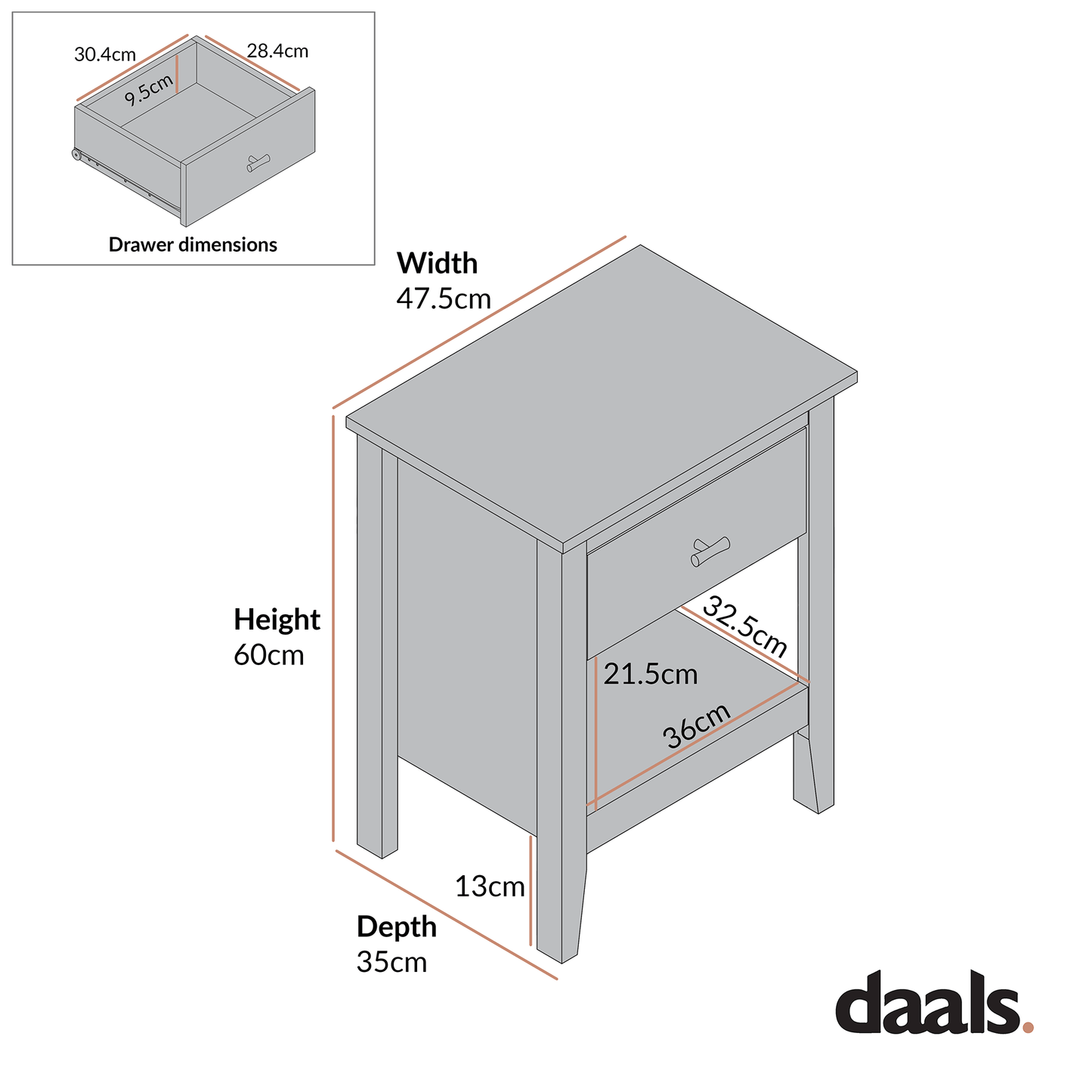 30.4cm
28.4cm
9.5cm
Drawer dimensions

Width
47.5cm

Height
60cm

32.5cm
21.5cm
36cm

13cm

Depth
35cm

daals.