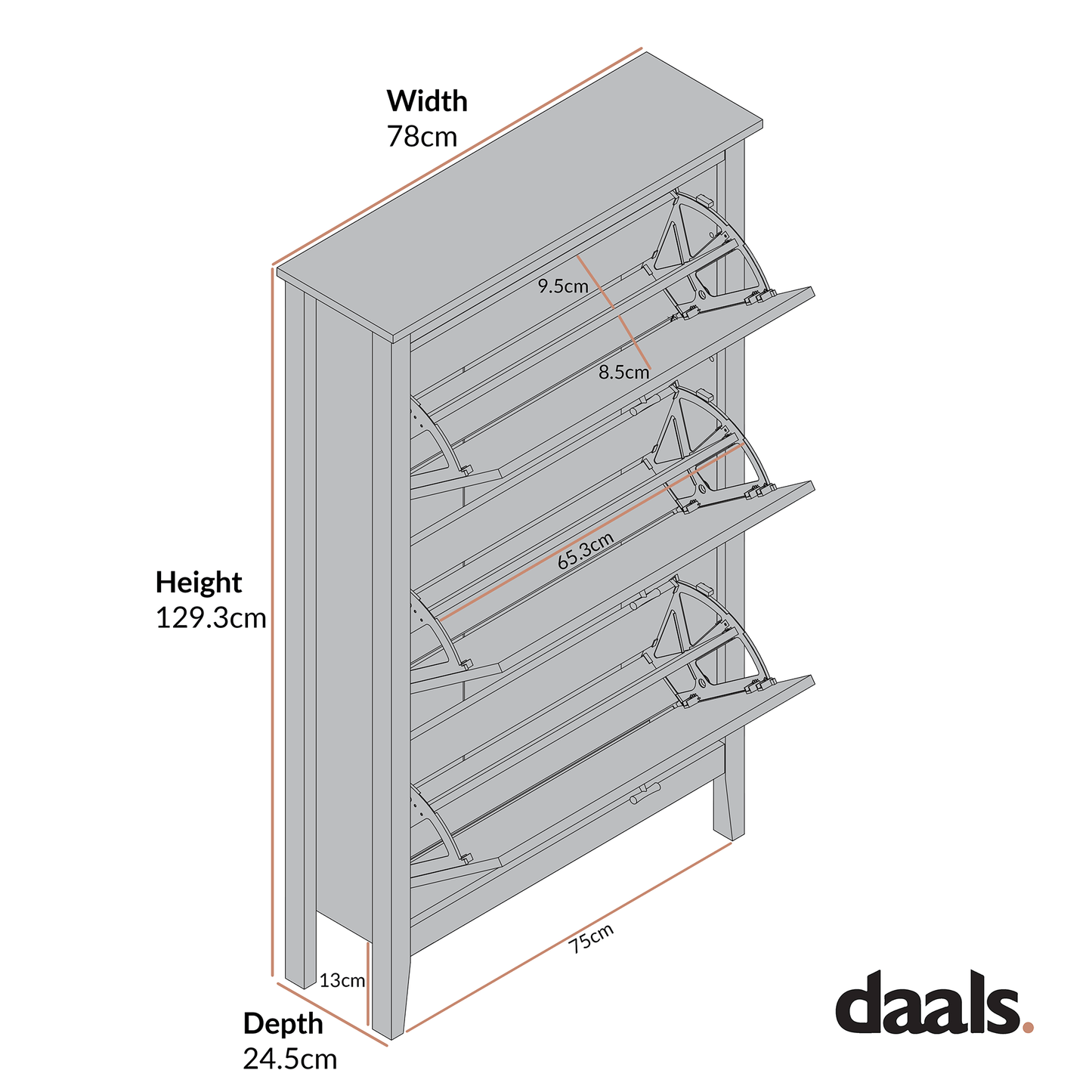 Width
78cm

9.5cm

8.5cm

65.3cm

Height
129.3cm

75cm

13cm

Depth
24.5cm

daals.