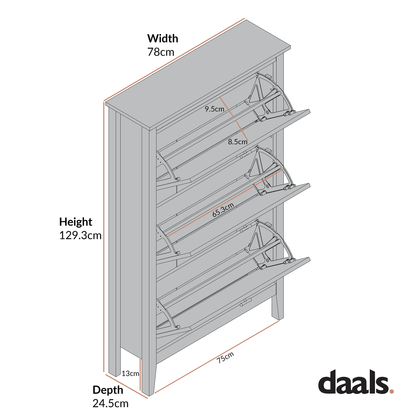 Width
78cm

9.5cm

8.5cm

65.3cm

Height
129.3cm

75cm

13cm

Depth
24.5cm

daals.