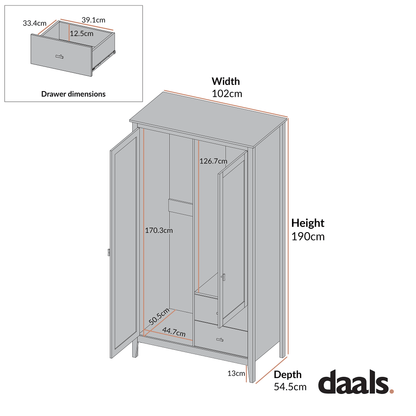 33.4cm
39.1cm
12.5cm
Drawer dimensions

Width
102cm

126.7cm

170.3cm

Height
190cm

50.5cm
44.7cm

13cm
Depth
54.5cm

daals.