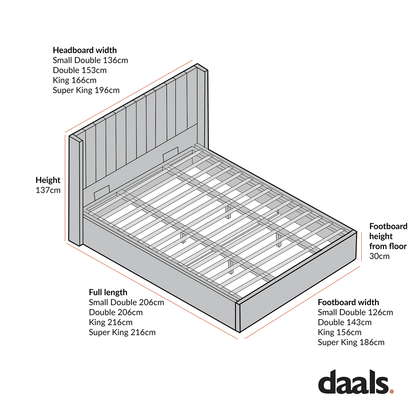 Headboard width
Small Double 136cm
Double 153cm
King 166cm
Super King 196cm

Height
137cm

Footboard height from floor
30cm

Full length
Small Double 206cm
Double 206cm
King 216cm
Super King 216cm

Footboard width
Small Double 126cm
Double 143cm
King 156cm
Super King 186cm

daals.