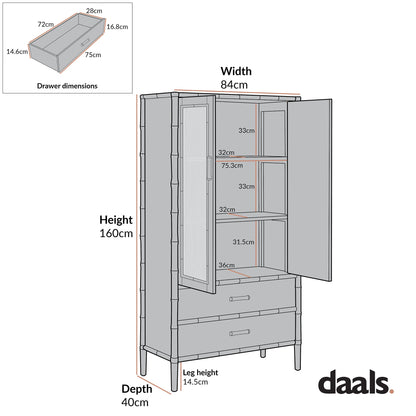 28cm
72cm
16.8cm
14.6cm
75cm
Drawer dimensions

Width
84cm

33cm
32cm
75.3cm
33cm
32cm
31.5cm
36cm

Height
160cm

Leg height
14.5cm

Depth
40cm

daals.