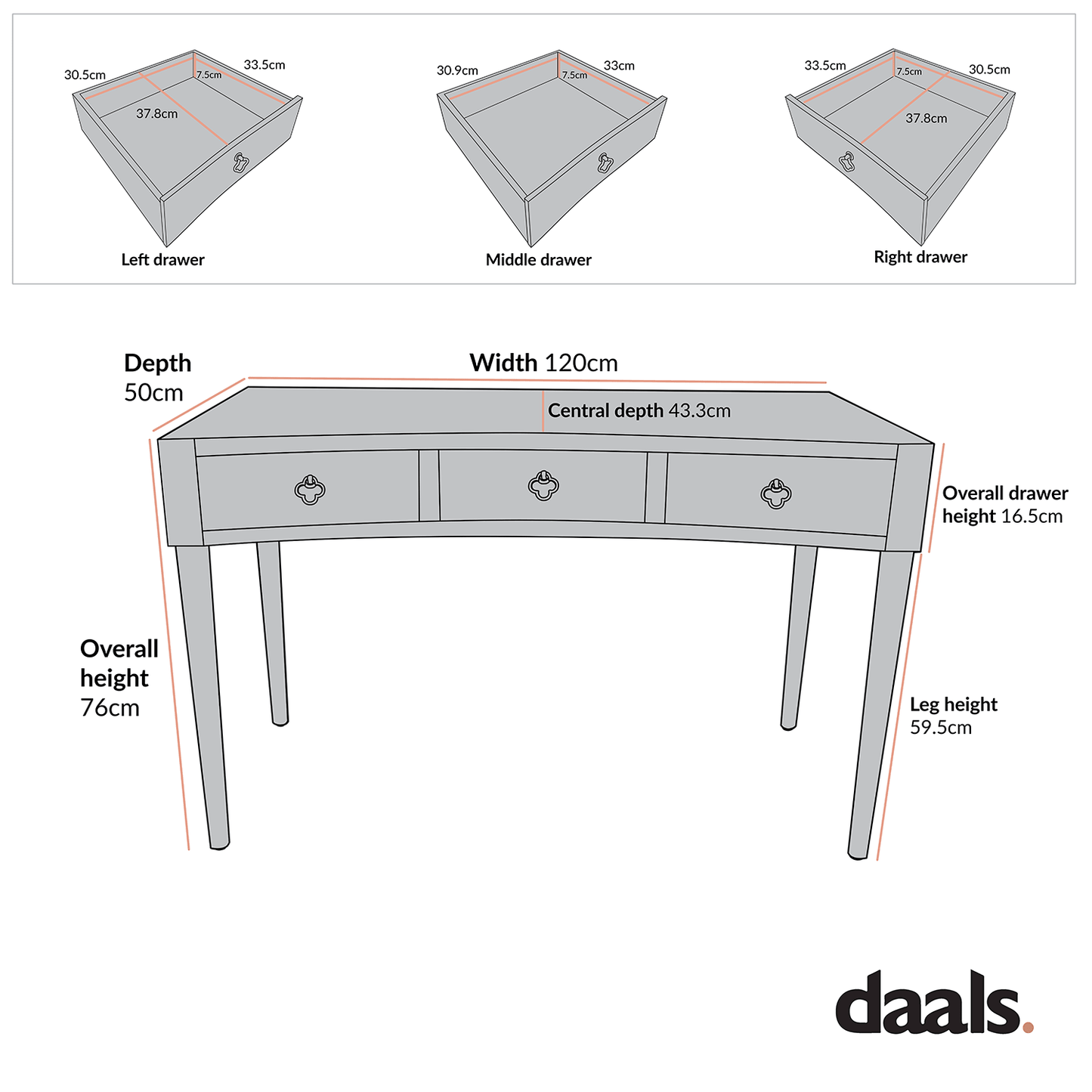 30.5cm
7.5cm
33.5cm
37.8cm
Left drawer

30.9cm
7.5cm
33cm
Middle drawer

33.5cm
7.5cm
30.5cm
37.8cm
Right drawer

Depth
50cm

Width 120cm

Central depth 43.3cm

Overall drawer height 16.5cm

Overall height
76cm

Leg height
59.5cm

daals.