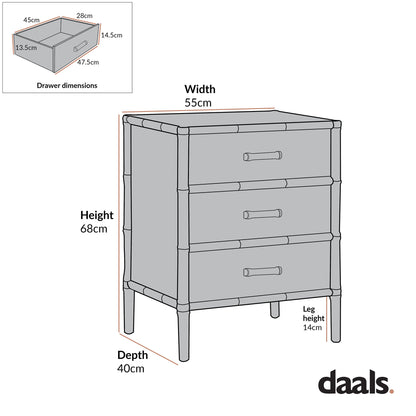 45cm
28cm
14.5cm
13.5cm
47.5cm
Drawer dimensions

Width
55cm

Height
68cm

Leg height
14cm

Depth
40cm

daals.