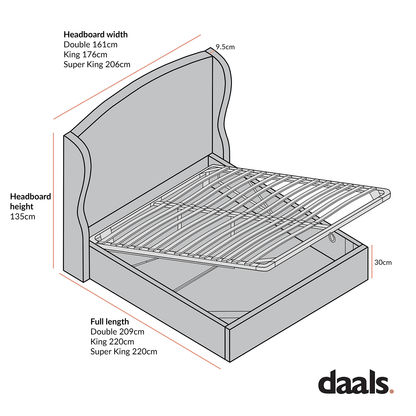 Headboard width
Double 161cm
King 176cm
Super King 206cm

9.5cm

Headboard height
135cm

30cm

Full length
Double 209cm
King 220cm
Super King 220cm

daals.